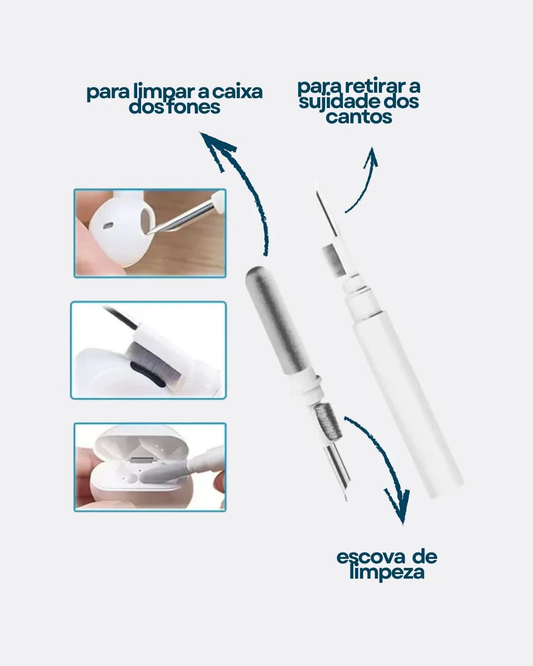 para limpar a caixa dos fones

para retirar a sujidade dos cantos

escova de limpeza