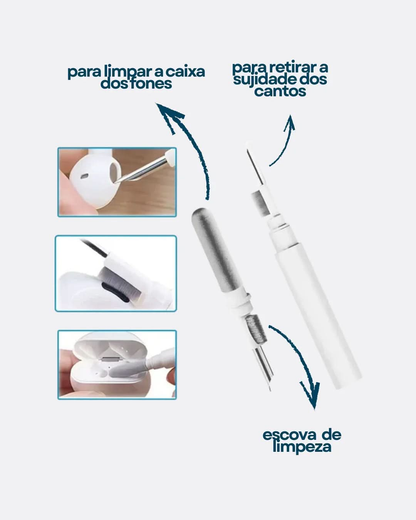 para limpar a caixa dos fones

para retirar a sujidade dos cantos

escova de limpeza