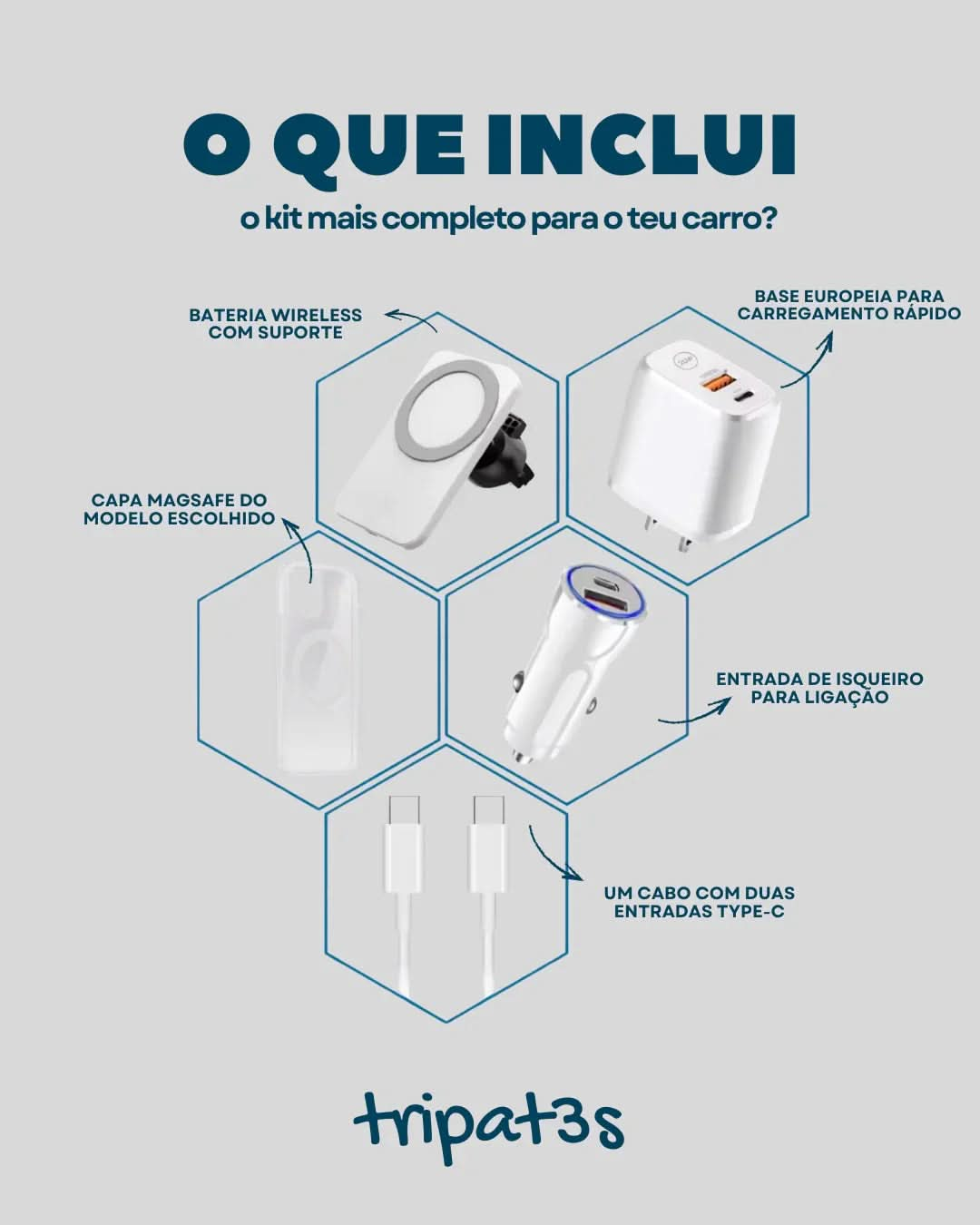 O QUE INCLUI
o kit mais completo para o teu carro?

BATERIA WIRELESS COM SUPORTE

BASE EUROPEIA PARA CARREGAMENTO RÁPIDO

CAPA MAGSAFE DO MODELO ESCOLHIDO

ENTRADA DE ISQUEIRO PARA LIGAÇÃO

UM CABO COM DUAS ENTRADAS TYPE-C

tripat3s